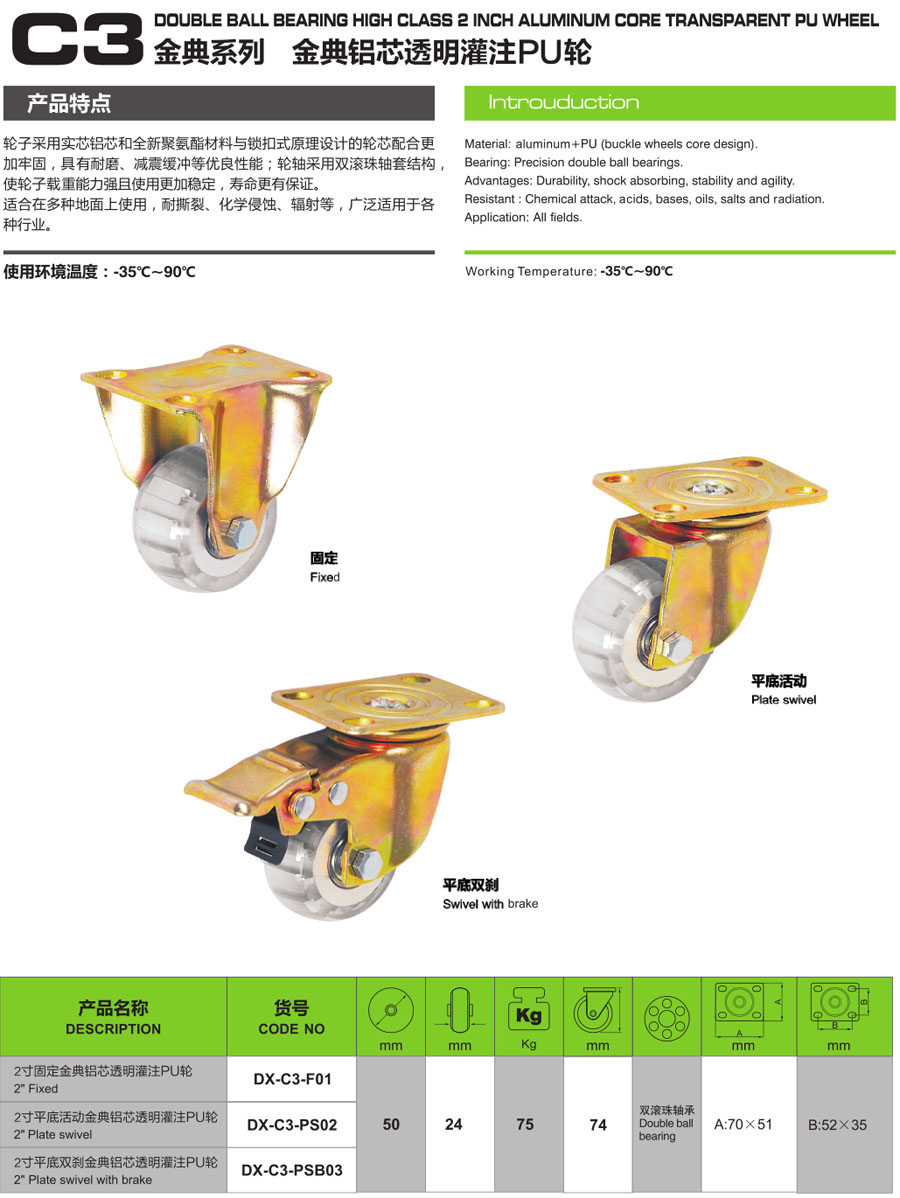 C3 DOUBLE BALL BEARING HIGH CLASS 2 INCH ALUMINUM CORE TRANSPARENT PU WHEEL
金典系列 金典铝芯透明灌注PU轮

产品特点

轮子采用实芯铝芯和全新聚氨酯材料与锁扣式原理设计的轮芯配合更加牢固，具有耐磨、减震缓冲等优良性能；轮轴采用双滚珠轴套结构，使轮子载重能力强且使用更加稳定，寿命更有保证。
适合在多种地面上使用，耐撕裂、化学侵蚀、辐射等，广泛适用于各种行业。

使用环境温度：-35℃~90℃

Introuduction

Material: aluminum+PU (buckle wheels core design).
Bearing: Precision double ball bearings.
Advantages: Durability, shock absorbing, stability and agility.
Resistant : Chemical attack, acids, bases, oils, salts and radiation.
Application: All fields.

Working Temperature: -35℃~90℃

固定
Fixed

平底活动
Plate swivel

平底双刹
Swivel with brake

| 产品名称 DESCRIPTION | 货号 CODE NO | mm | mm | Kg Kg | mm | | A mm | B mm |
|---|---|---|---|---|---|---|---|---|
| 2寸固定金典铝芯透明灌注PU轮 2" Fixed | DX-C3-F01 | 50 | 24 | 75 | 74 | 双滚珠轴承 Double ball bearing | A:70×51 | B:52×35 |
| 2寸平底活动金典铝芯透明灌注PU轮 2" Plate swivel | DX-C3-PS02 | | | | | | | |
| 2寸平底双刹金典铝芯透明灌注PU轮 2" Plate swivel with brake | DX-C3-PSB03 | | | | | | | |